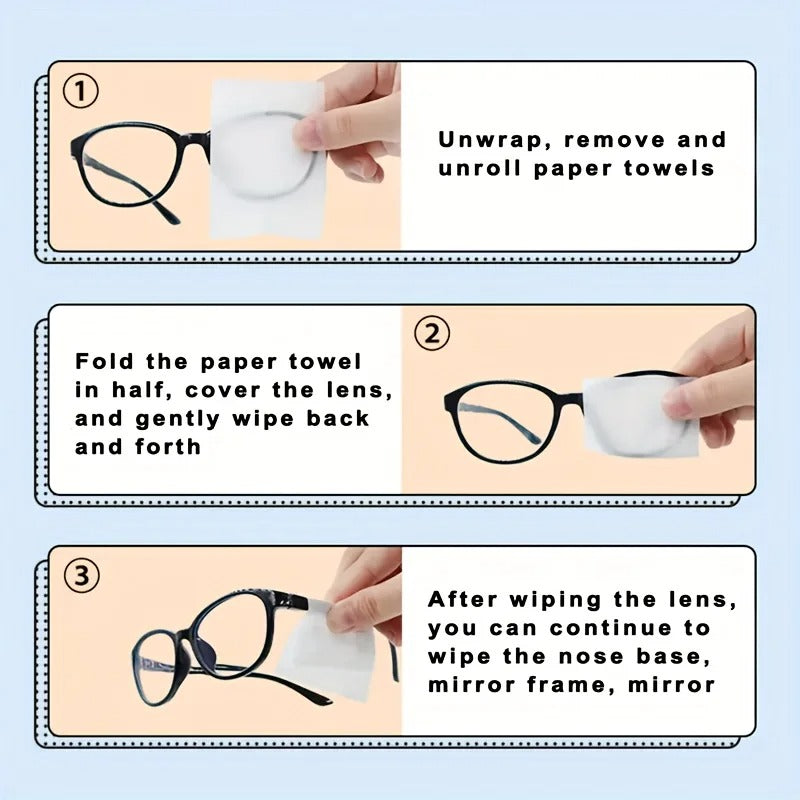 ①

Unwrap, remove and unroll paper towels

Fold the paper towel in half, cover the lens, and gently wipe back and forth

②

③

After wiping the lens, you can continue to wipe the nose base, mirror frame, mirror